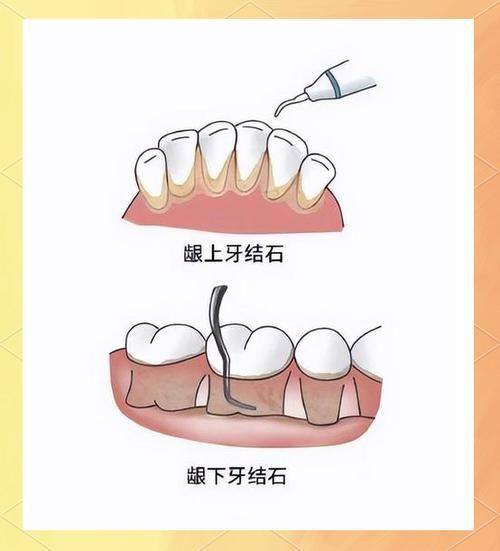 龈上牙结石

龈下牙结石